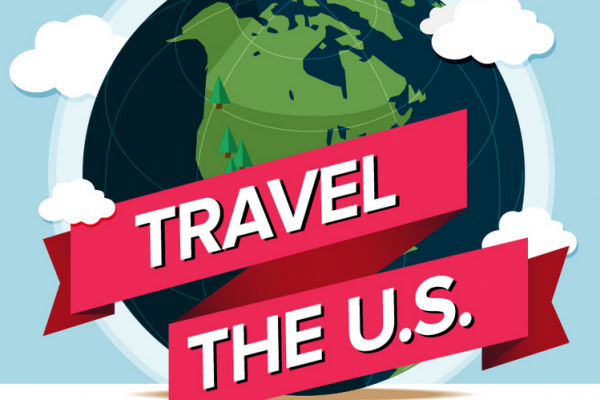 TRAVEL
THE U.S.