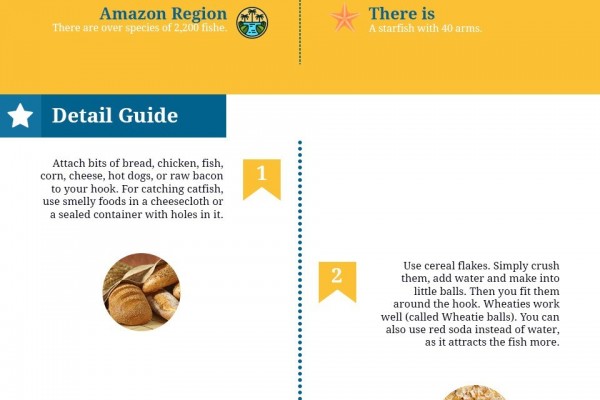 Amazon Region
There are over species of 2,200 fishe.

There is
A starfish with 40 arms.

Detail Guide

Attach bits of bread, chicken, fish, corn, cheese, hot dogs, or raw bacon to your hook. For catching catfish, use smelly foods in a cheesecloth or a sealed container with holes in it.

1

2

Use cereal flakes. Simply crush them, add water and make into little balls. Then you fit them around the hook. Wheaties work well (called Wheatie balls). You can also use red soda instead of water, as it attracts the fish more.