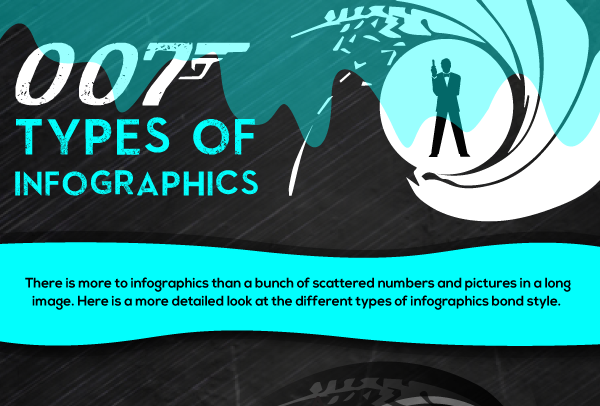 007

TYPES OF INFOGRAPHICS

There is more to infographics than a bunch of scattered numbers and pictures in a long image. Here is a more detailed look at the different types of infographics bond style.